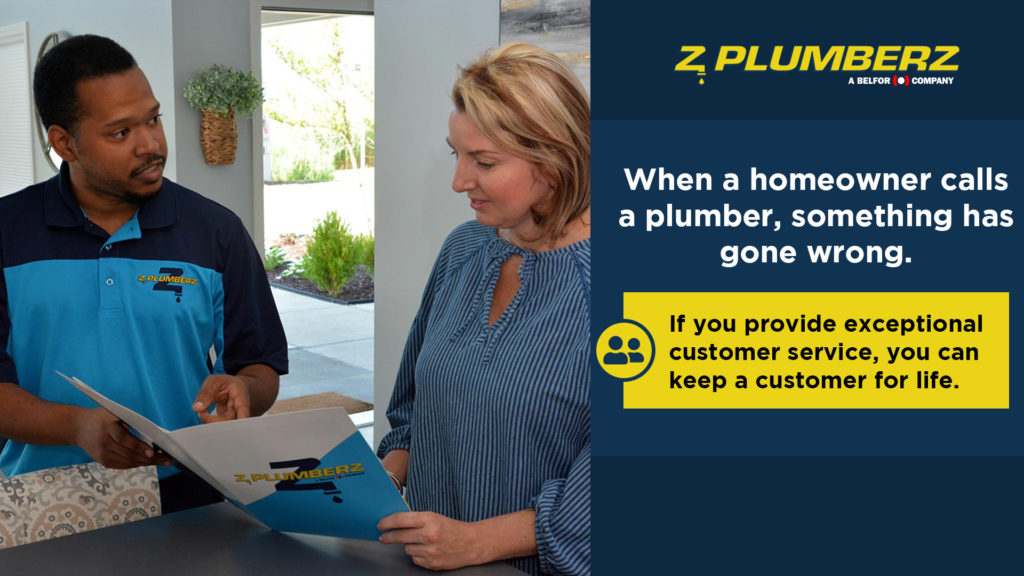 Z PLUMBERZ
A BELFOR COMPANY

When a homeowner calls a plumber, something has gone wrong.

If you provide exceptional customer service, you can keep a customer for life.

Z PLUMBERZ

Z PLUMBERZ